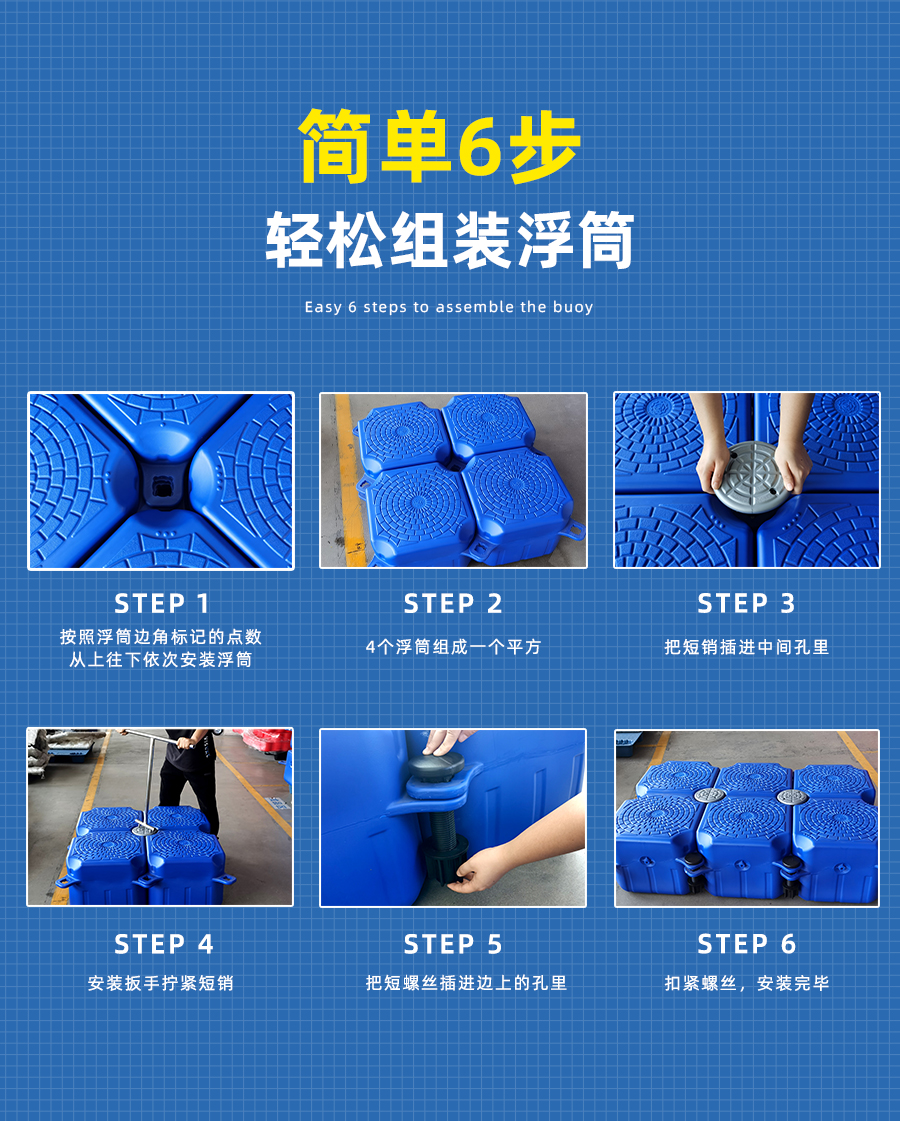 简单6步

轻松组装浮筒

Easy 6 steps to assemble the buoy

STEP 1

按照浮筒边角标记的点数从上往下依次安装浮筒

STEP 2

4个浮筒组成一个平方

STEP 3

把短销插进中间孔里

STEP 4

安装扳手拧紧短销

STEP 5

把短螺丝插进边上的孔里

STEP 6

扣紧螺丝，安装完毕